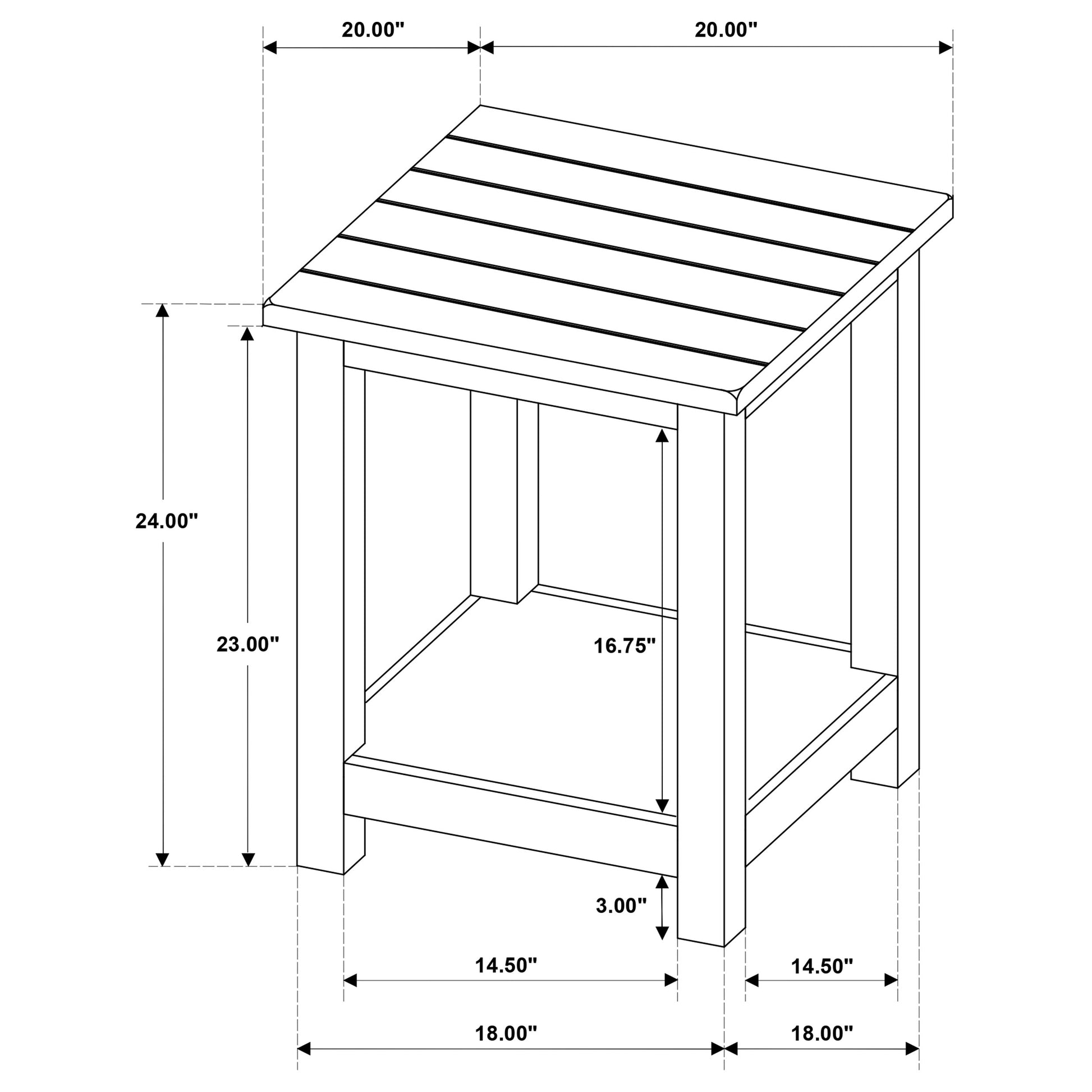 20.00"

20.00"

24.00"

23.00"

16.75"

3.00"

14.50"

14.50"

18.00"

18.00"