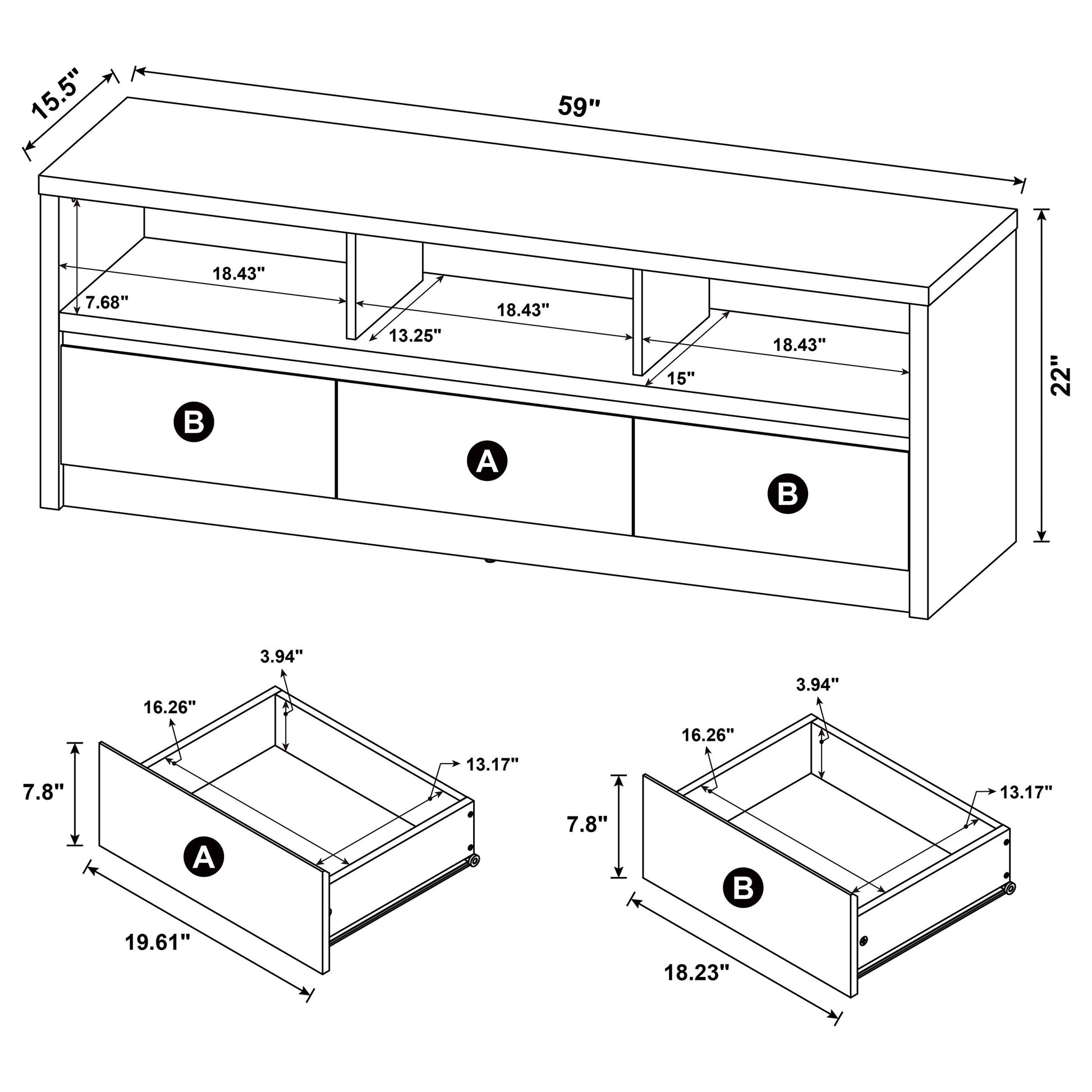 15.5"

59"

22"

18.43"

7.68"

18.43"

13.25"

18.43"

15"

B

A

B

3.94"

16.26"

13.17"

7.8"

A

19.61"

3.94"

16.26"

13.17"

7.8"

B

18.23"