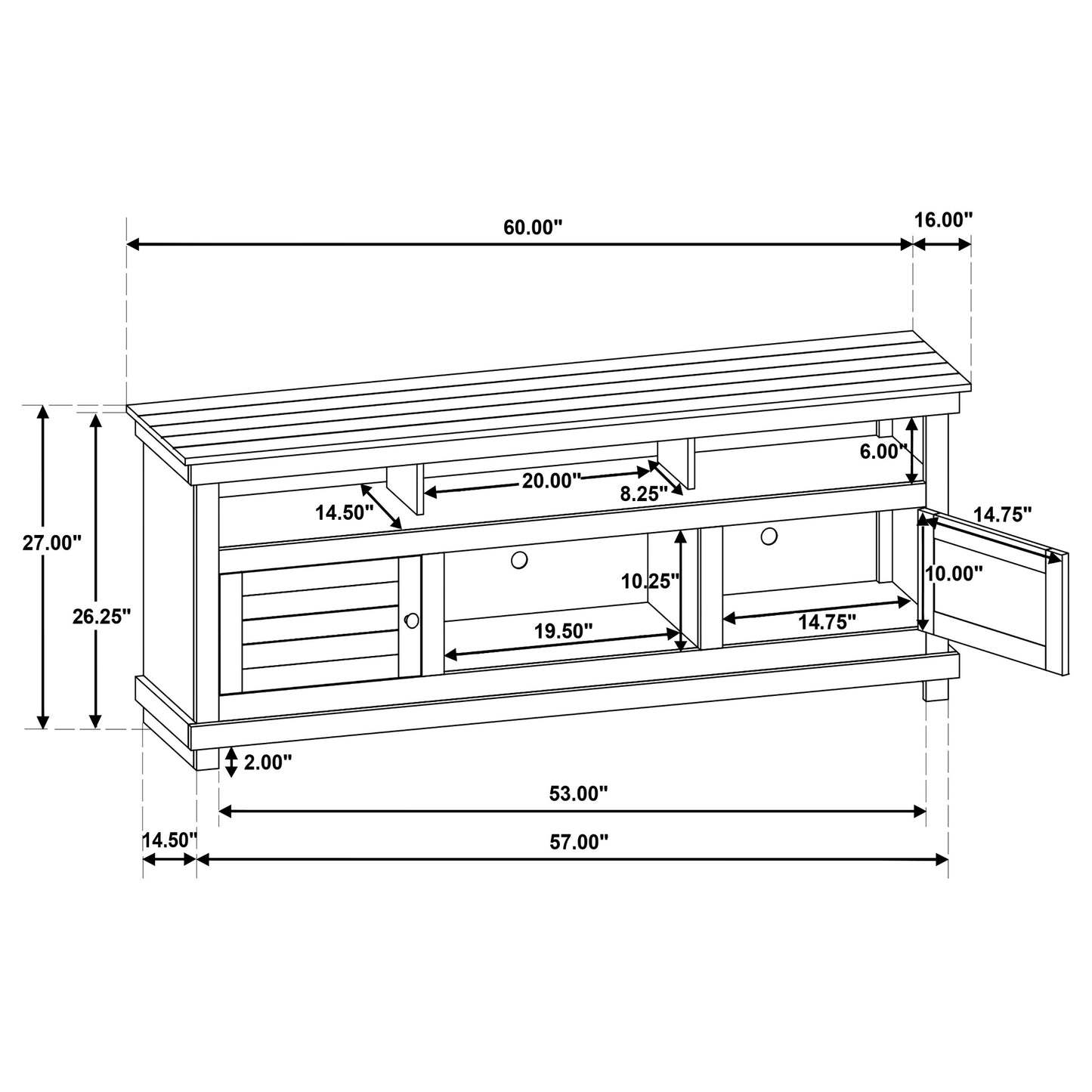 60.00"
16.00"
6.00"
20.00"
8.25"
14.50"
14.75"
27.00"
26.25"
10.25"
10.00"
19.50"
14.75"
2.00"
53.00"
14.50"
57.00"