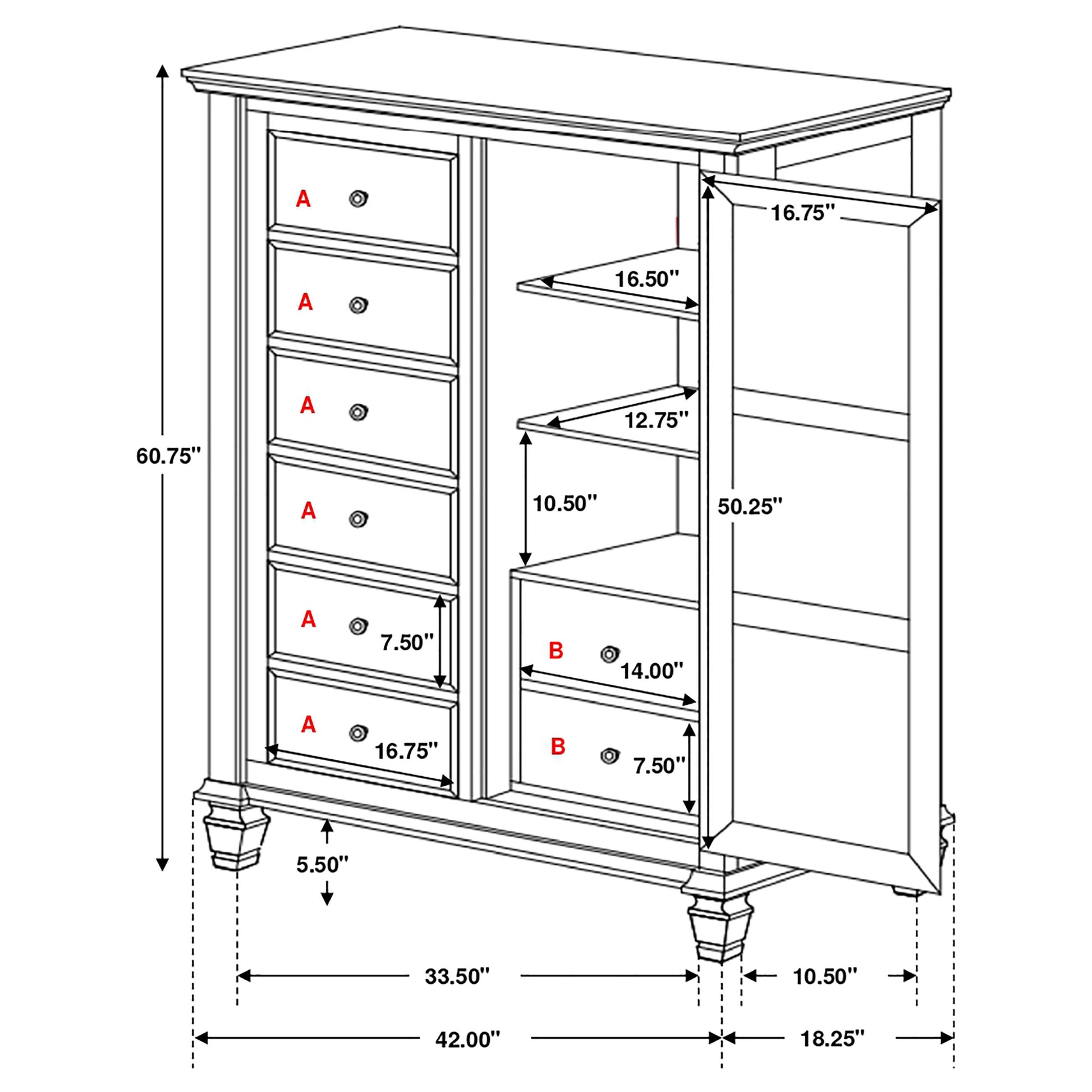 60.75"

A
A
A
A
A
7.50"
A
16.75"

16.75"
16.50"
12.75"
10.50"
50.25"
B
14.00"
B
7.50"

5.50"

33.50"
10.50"
42.00"
18.25"