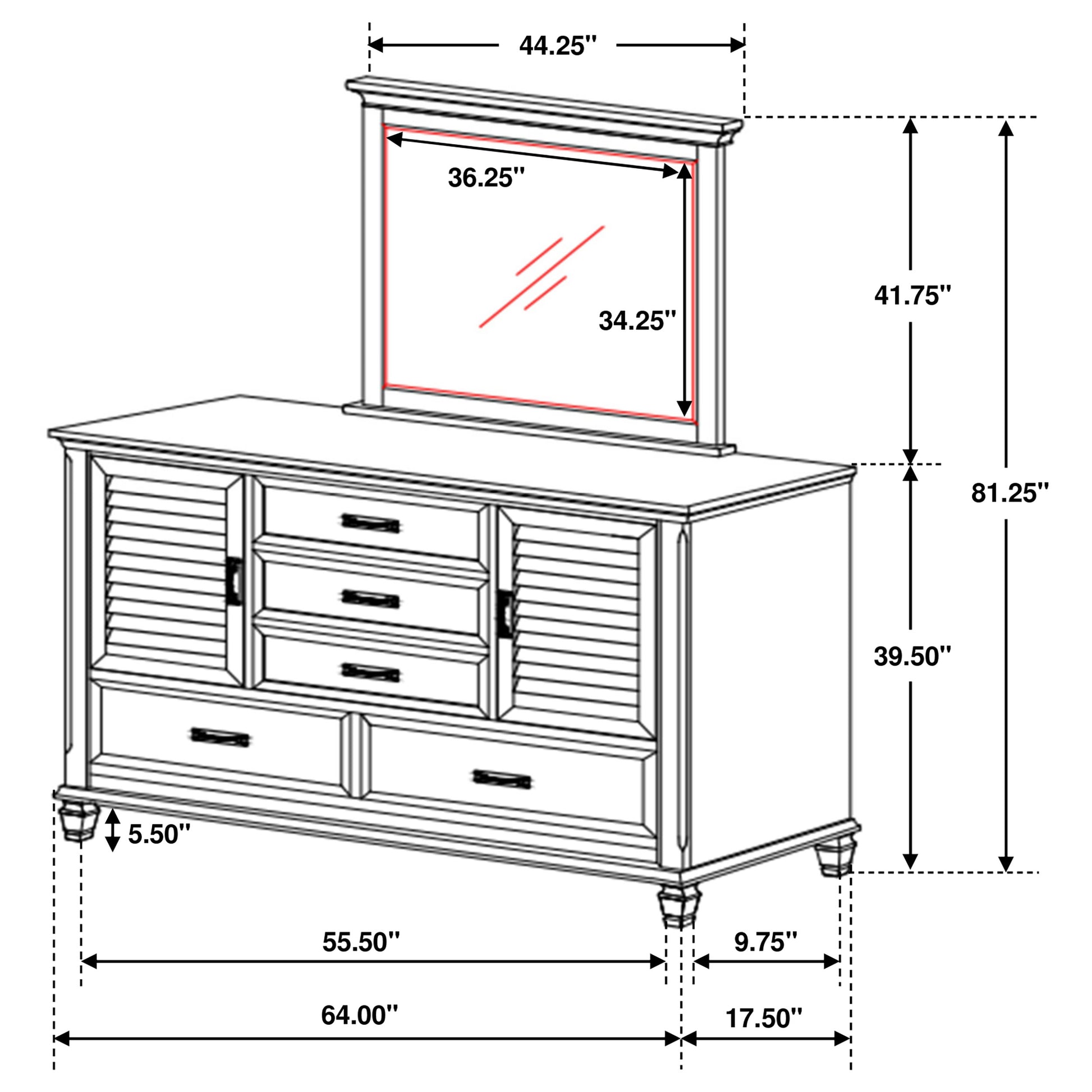 44.25"

36.25"

34.25"

41.75"

81.25"

39.50"

5.50"

55.50"

9.75"

64.00"

17.50"