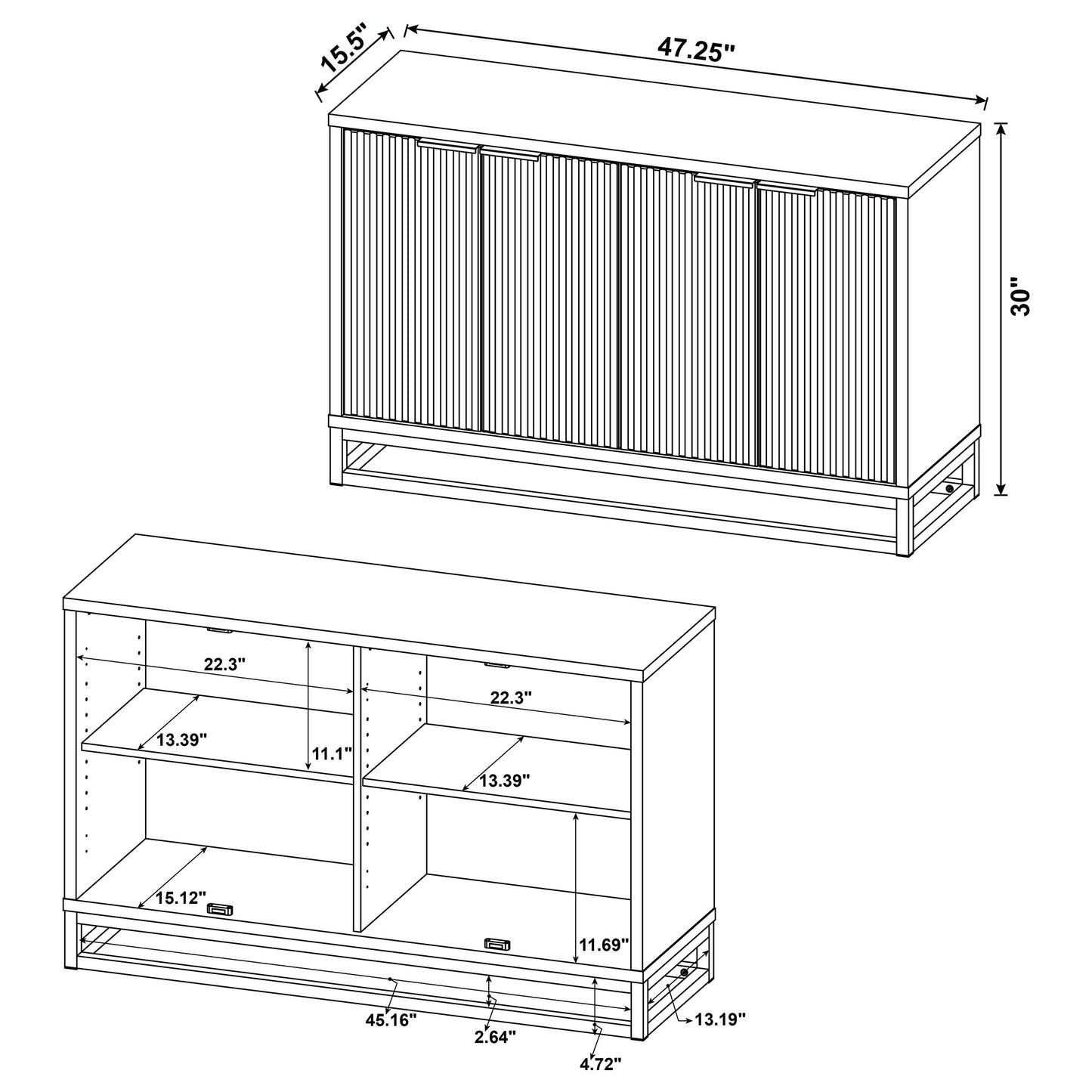 15.5"
47.25"
30"

22.3"
22.3"
13.39"
11.1"
13.39"
15.12"
11.69"
45.16"
2.64"
4.72"
13.19"