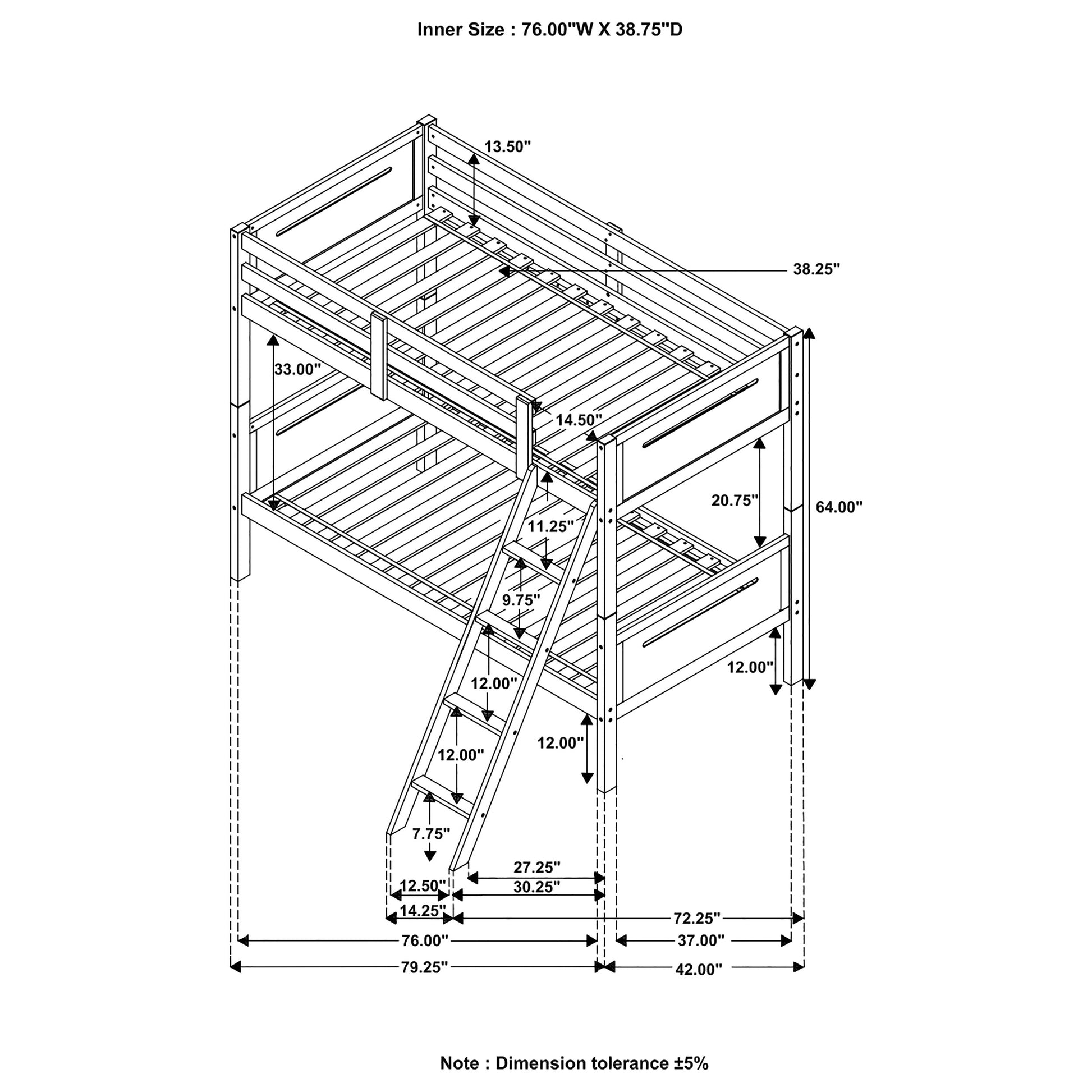 Inner Size : 76.00"W X 38.75"D

13.50"
38.25"
33.00"
14.50"
20.75"
64.00"
11.25"
9.75"
12.00"
12.00"
12.00"
12.00"
7.75"
27.25"
12.50"
30.25"
14.25"
72.25"
76.00"
37.00"
79.25"
42.00"

Note : Dimension tolerance ±5%