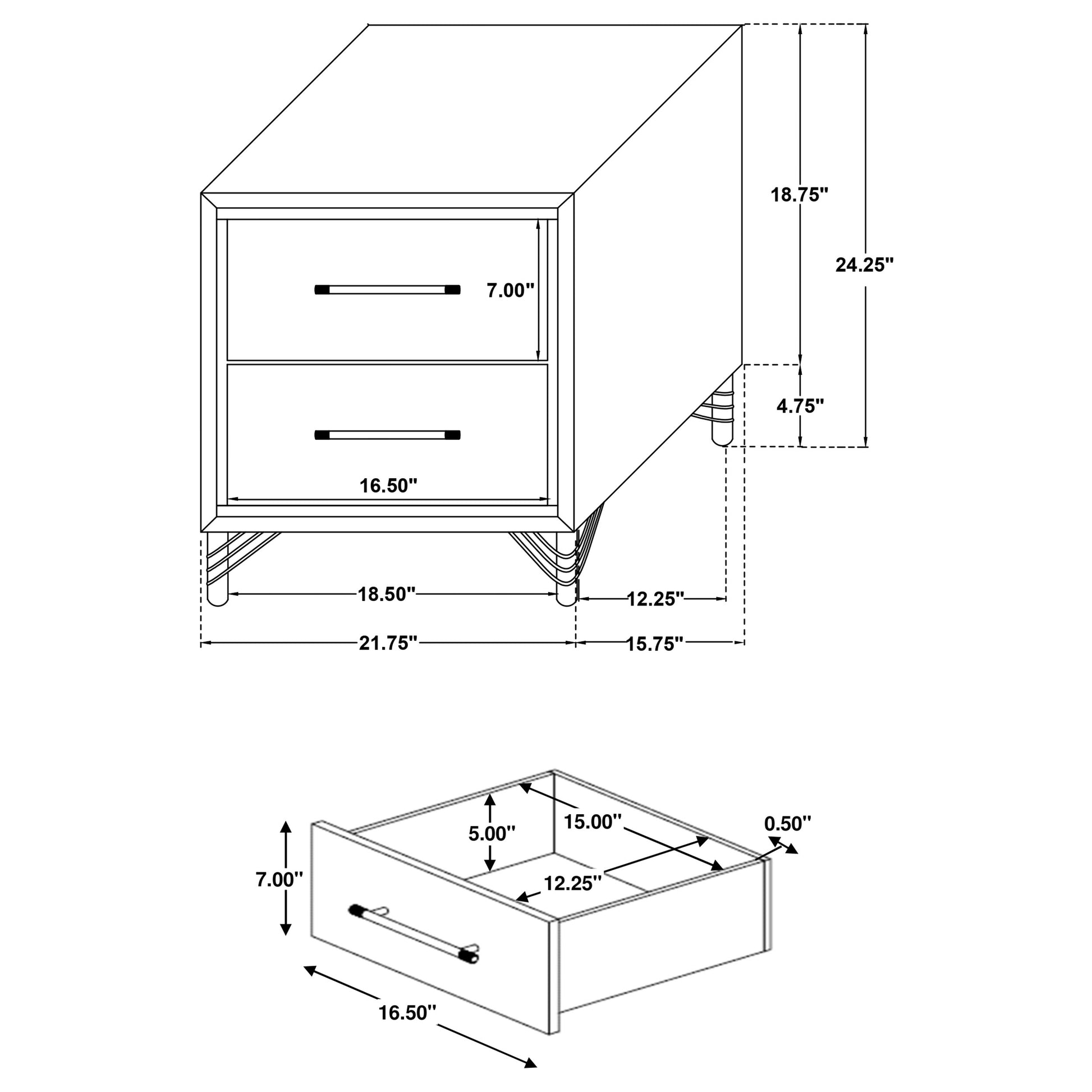 18.75"

24.25"

7.00"

4.75"

16.50"

18.50"

12.25"

21.75"

15.75"

5.00"

15.00"

0.50"

7.00"

12.25"

16.50"