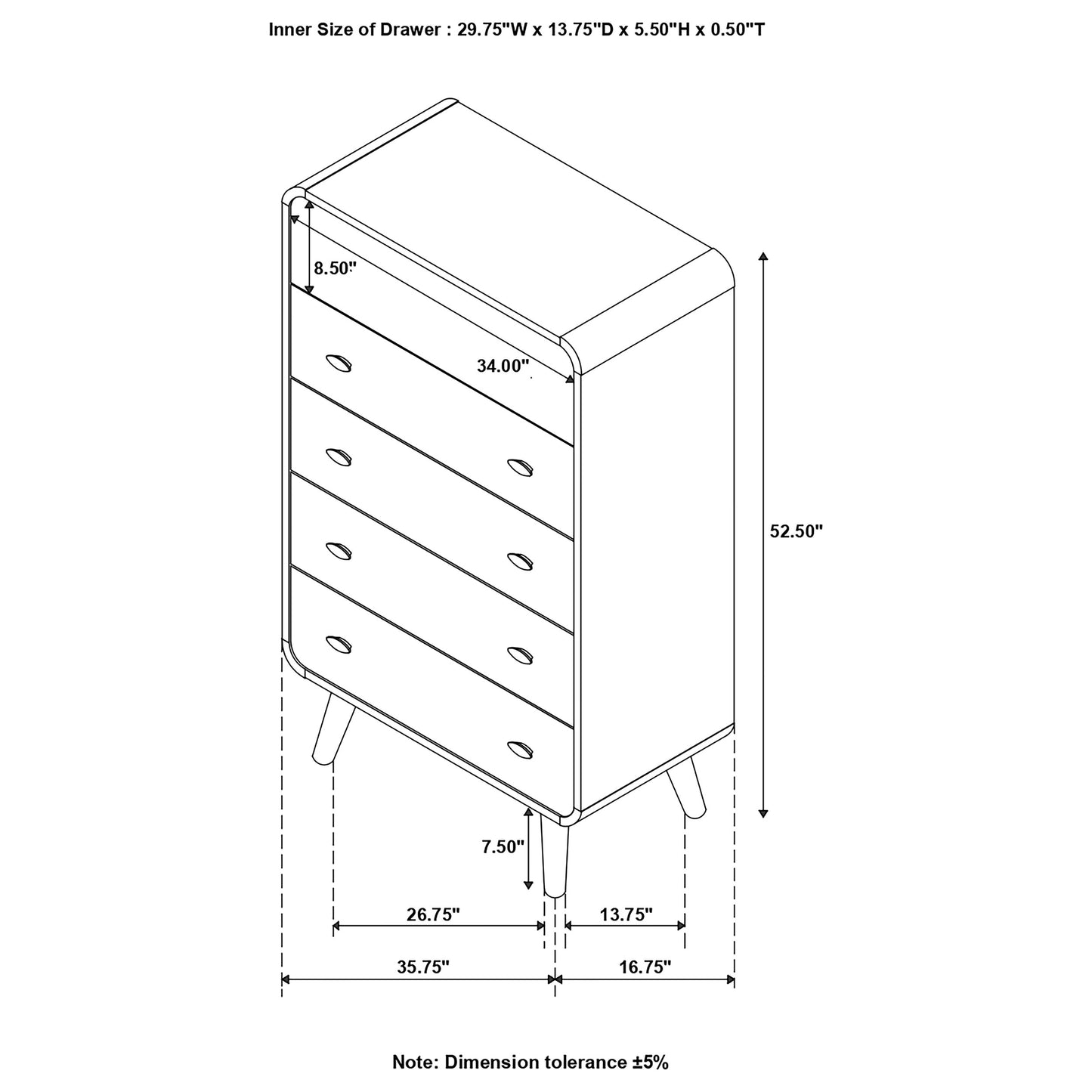 Inner Size of Drawer : 29.75"W x 13.75"D x 5.50"H x 0.50"T

8.50"

34.00"

52.50"

7.50"

26.75"

13.75"

35.75"

16.75"

Note: Dimension tolerance ±5%